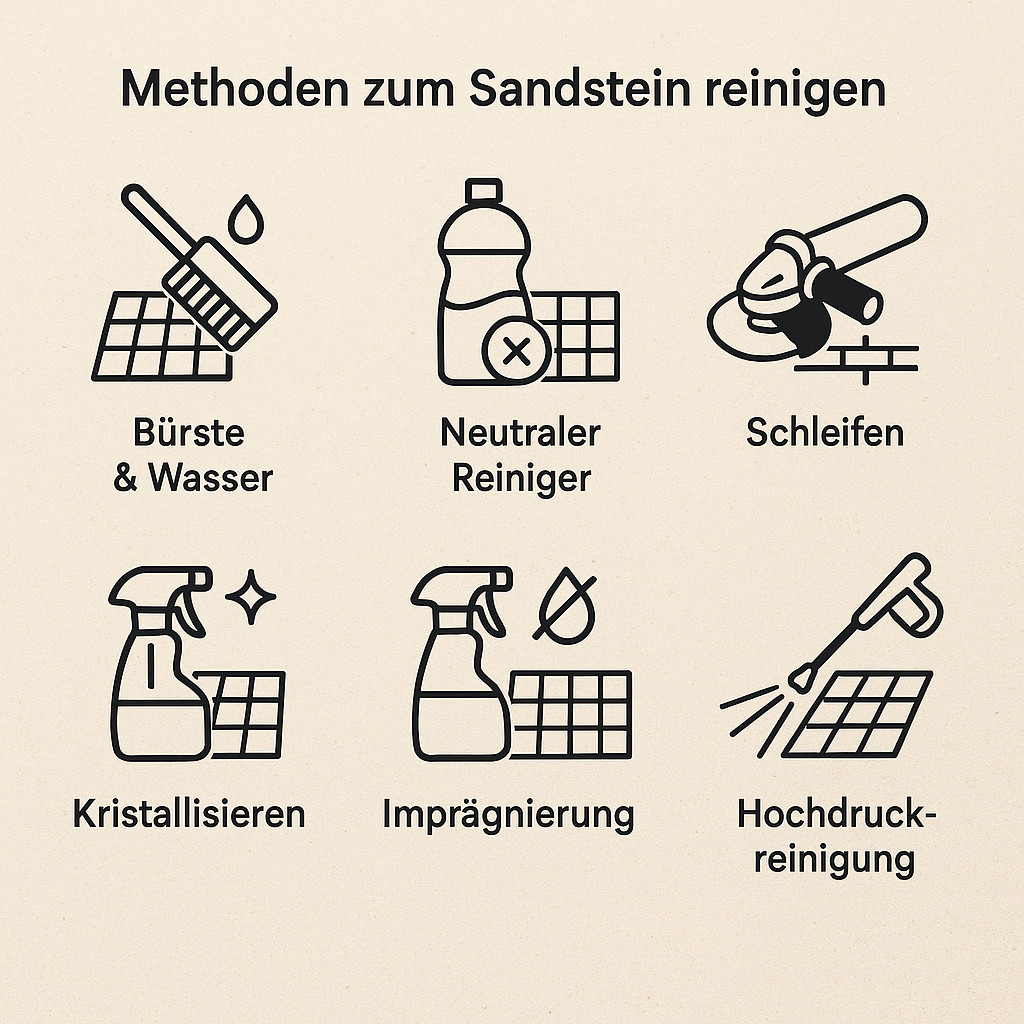 Methoden zum Sandstein reinigen

Bürste & Wasser

Neutraler Reiniger

Schleifen

Kristallisieren

Imprägnierung

Hochdruck-reinigung